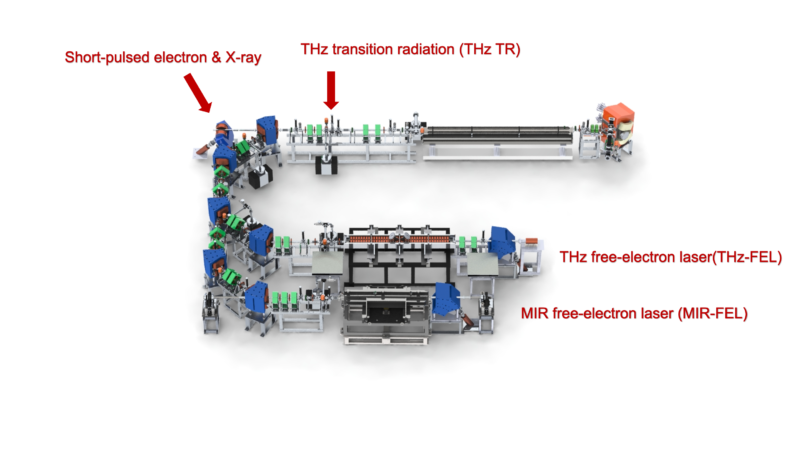 Short-pulsed electron & X-ray

THz transition radiation (THz TR)

THz free-electron laser(THz-FEL)

MIR free-electron laser (MIR-FEL)